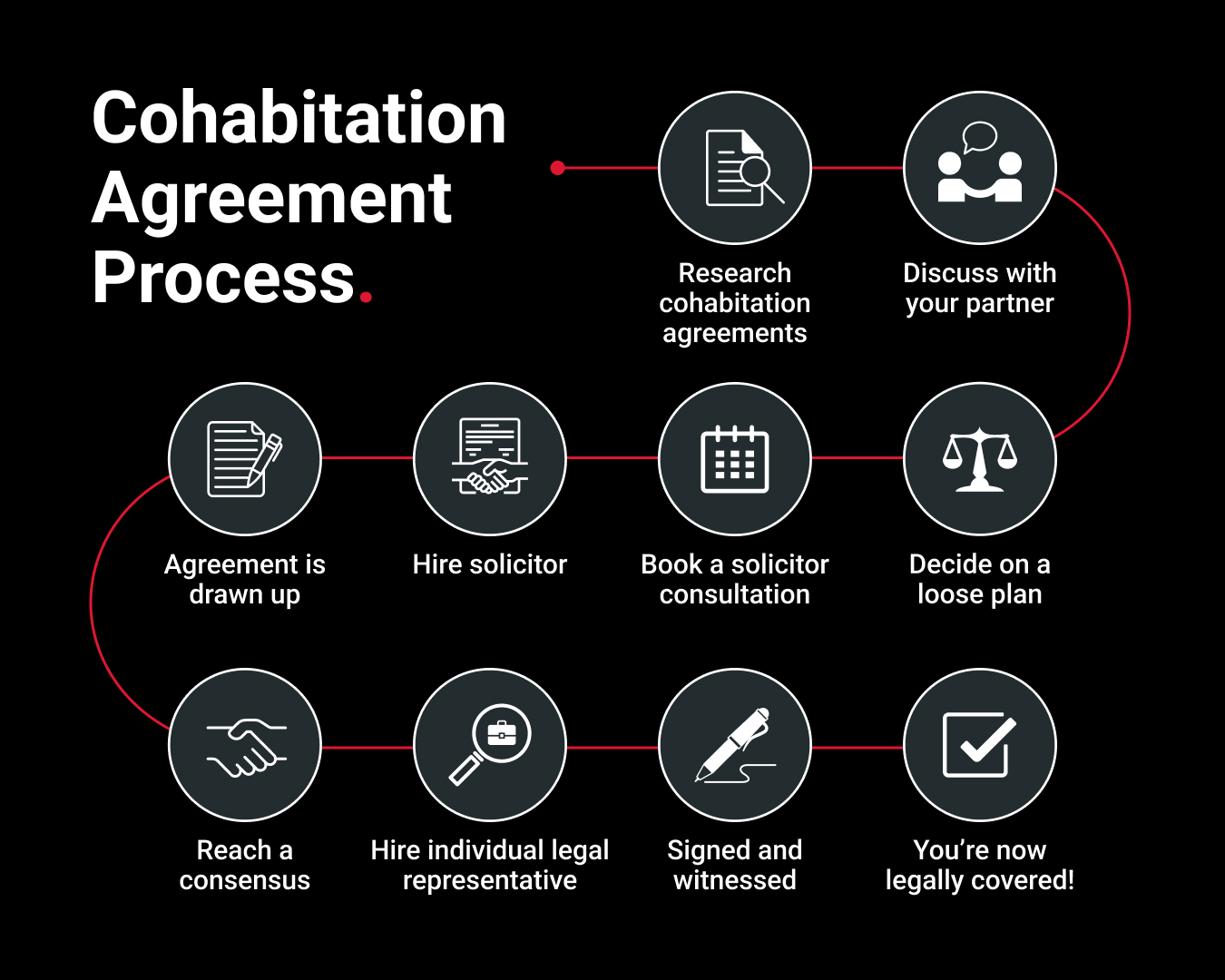 Cohabitation Agreement Process.

Research cohabitation agreements

Discuss with your partner

Decide on a loose plan

Book a solicitor consultation

Hire solicitor

Agreement is drawn up

Reach a consensus

Hire individual legal representative

Signed and witnessed

You're now legally covered!